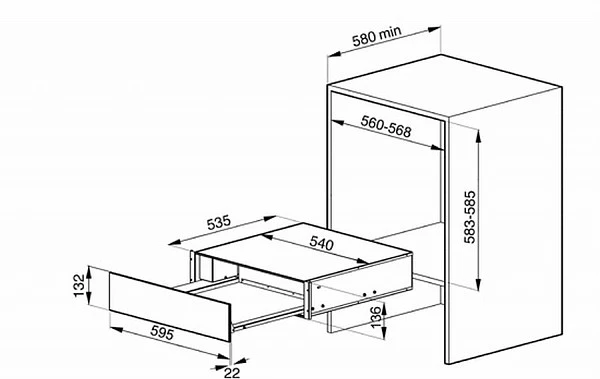 580 min
560-568
583-585
535
540
132
136
595
22