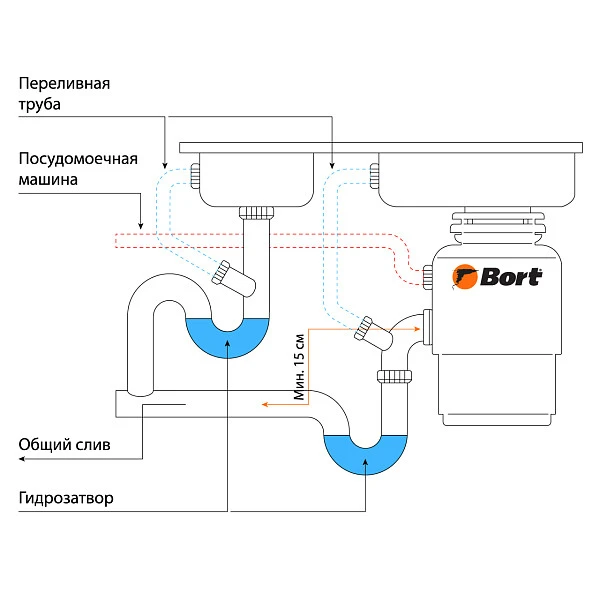 Переливная труба

Посудомоечная машина

Bort

Мин. 15 см

Общий слив

Гидрозатвор