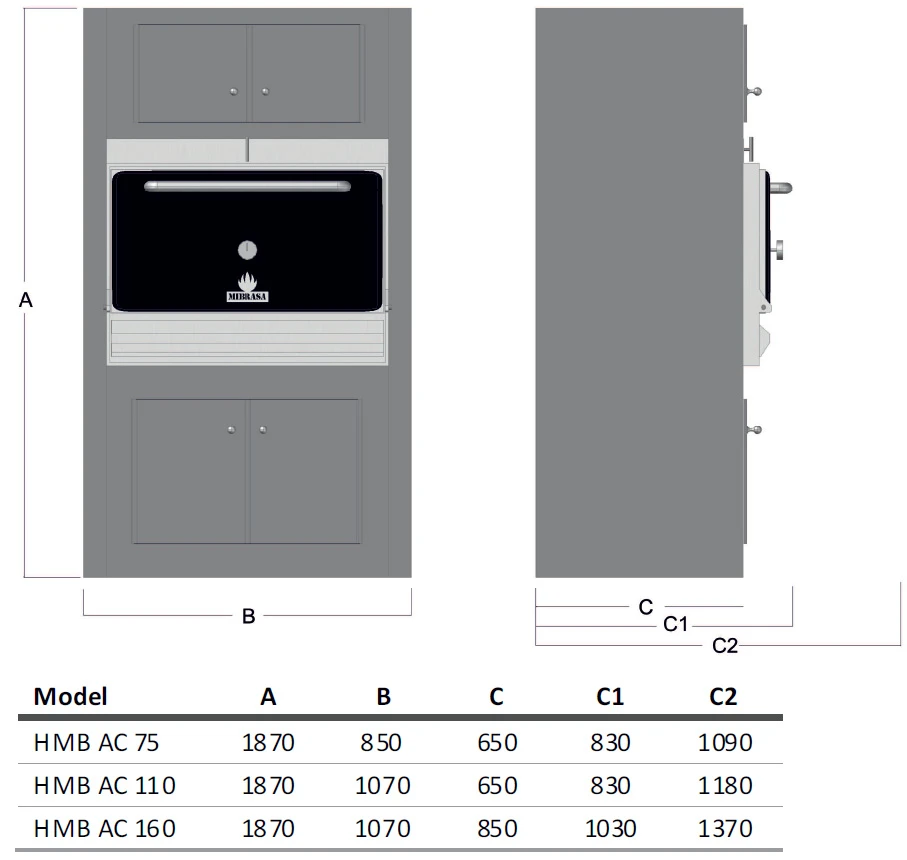 A

MIBRASA

B

C
C1
C2

| Model | A | B | C | C1 | C2 |
|---|---|---|---|---|---|
| HMB AC 75 | 1870 | 850 | 650 | 830 | 1090 |
| HMB AC 110 | 1870 | 1070 | 650 | 830 | 1180 |
| HMB AC 160 | 1870 | 1070 | 850 | 1030 | 1370 |