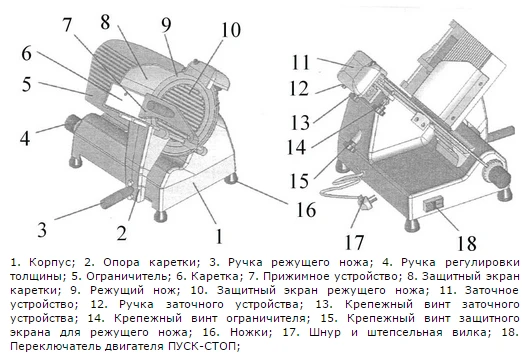 7
8
9
10
6
5
4
3
2
1
16
11
12
13
14
15
17
18

1. Корпус; 2. Опора каретки; 3. Ручка режущего ножа; 4. Ручка регулировки толщины; 5. Ограничитель; 6. Каретка; 7. Прижимное устройство; 8. Защитный экран каретки; 9. Режущий нож; 10. Защитный экран режущего ножа; 11. Заточное устройство; 12. Ручка заточного устройства; 13. Крепежный винт заточного устройства; 14. Крепежный винт ограничителя; 15. Крепежный винт защитного экрана для режущего ножа; 16. Ножки; 17. Шнур и штепсельная вилка; 18. Переключатель двигателя ПУСК-СТОП;