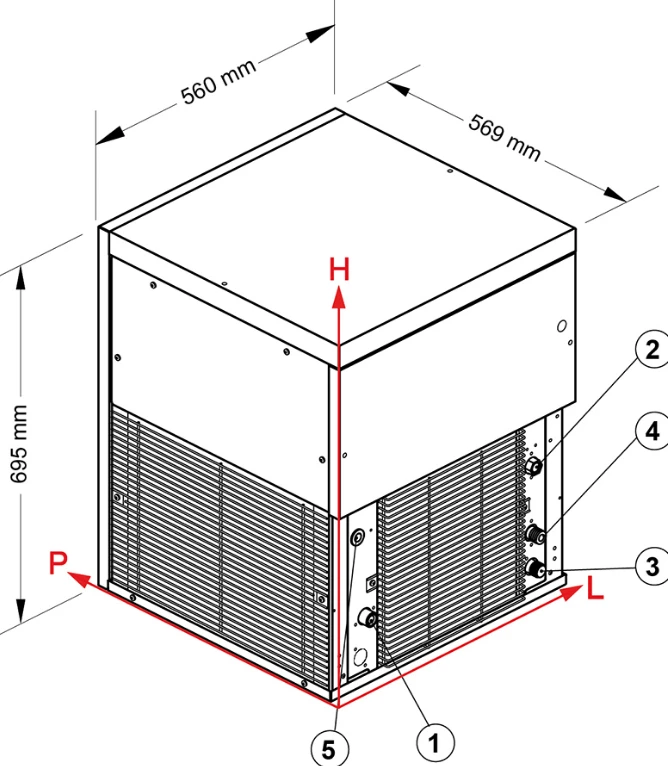 560 mm
569 mm
695 mm
H
P
L
2
4
3
5
1