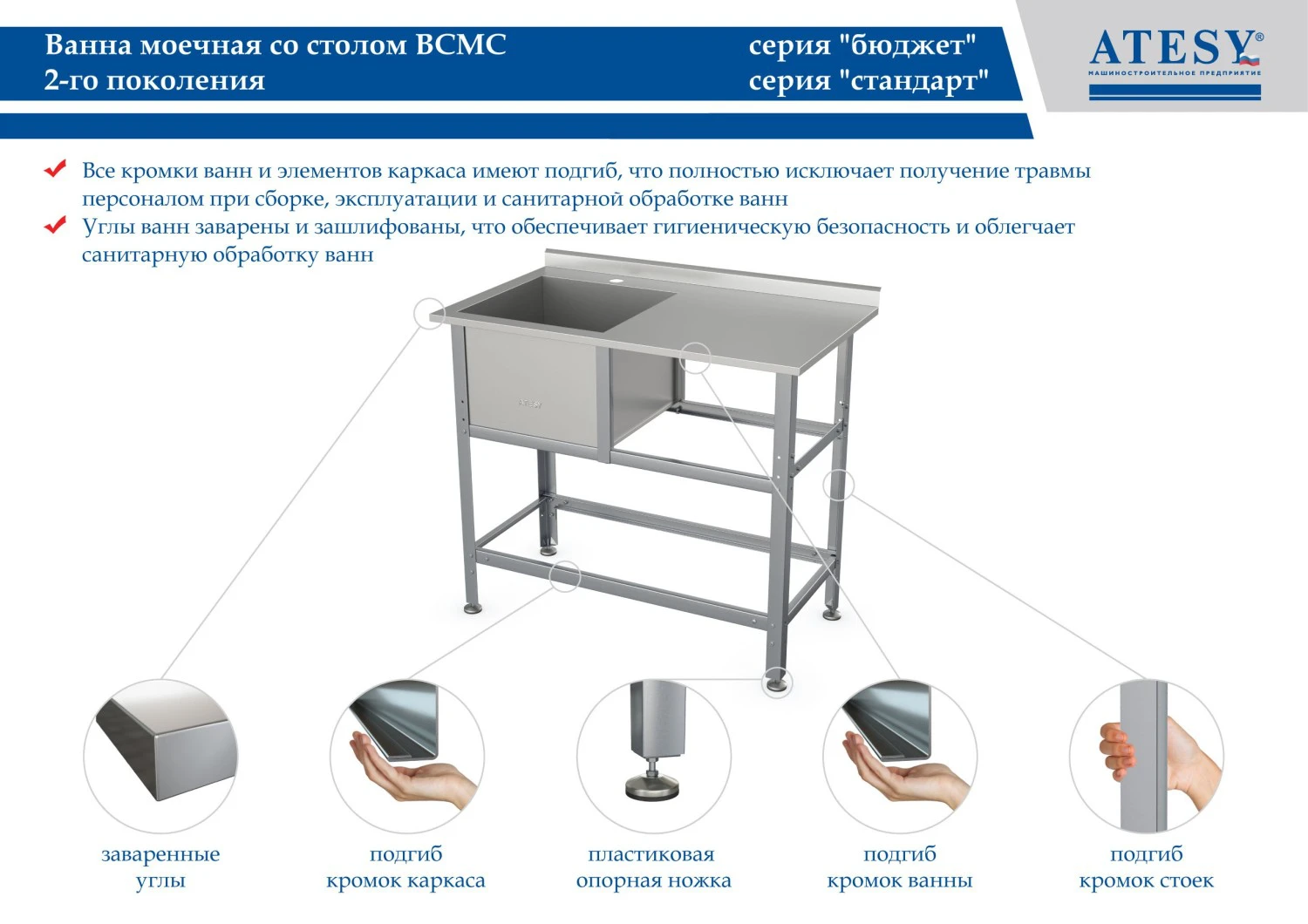 Ванна моечная со столом ВСМС
2-го поколения

серия "бюджет"
серия "стандарт"

ATESY®
МАШИНОСТРОИТЕЛЬНОЕ ПРЕДПРИЯТИЕ

Все кромки ванн и элементов каркаса имеют подгиб, что полностью исключает получение травмы персоналом при сборке, эксплуатации и санитарной обработке ванн

Углы ванн заварены и зашлифованы, что обеспечивает гигиеническую безопасность и облегчает санитарную обработку ванн

ATESY

заваренные углы

подгиб кромок каркаса

пластиковая опорная ножка

подгиб кромок ванны

подгиб кромок стоек